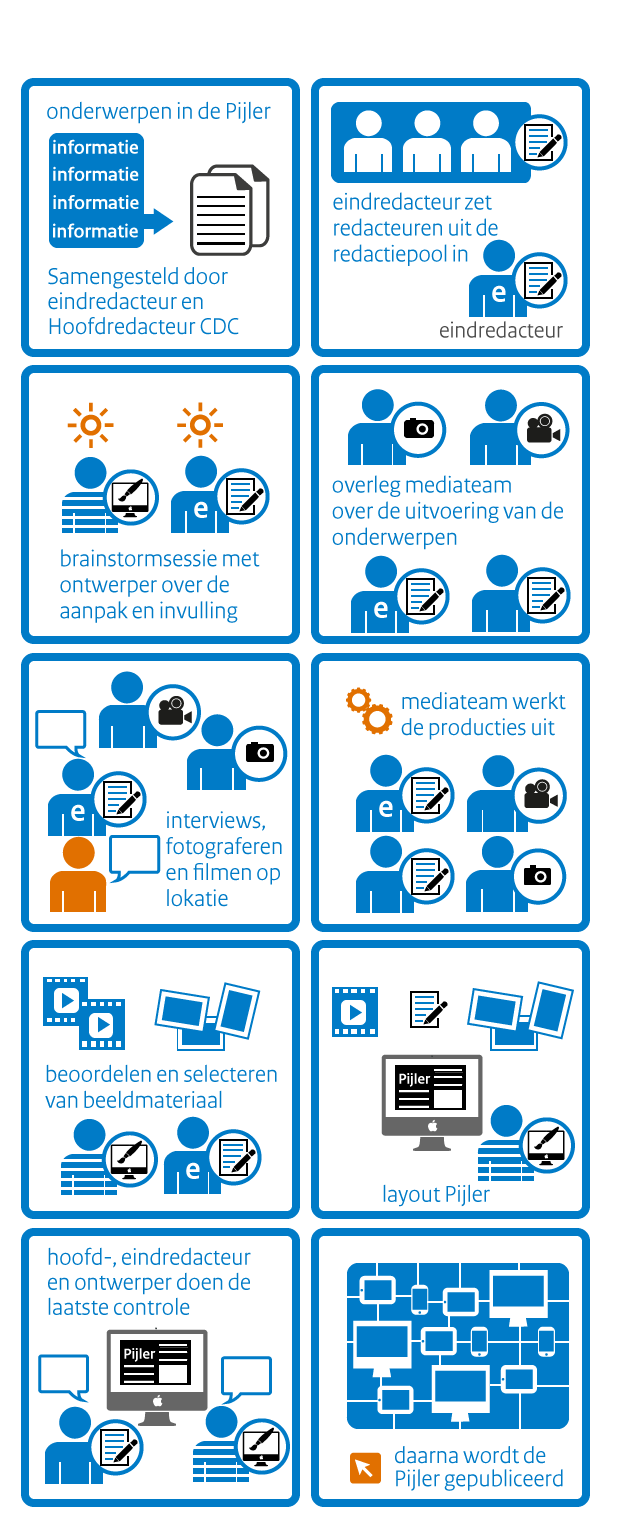 onderwerpen in de Pijler

informatie
informatie
informatie
informatie

Samengesteld door eindredacteur en Hoofdredacteur CDC

eindredacteur zet redacteuren uit de redactiepool in

e

eindredacteur

e

brainstormsessie met ontwerper over de aanpak en invulling

overleg mediateam over de uitvoering van de onderwerpen

e

e

interviews, fotograferen en filmen op lokatie

mediateam werkt de producties uit

e

beoordelen en selecteren van beeldmateriaal

e

Pijler

layout Pijler

hoofd-, eindredacteur en ontwerper doen de laatste controle

Pijler

daarna wordt de Pijler gepubliceerd